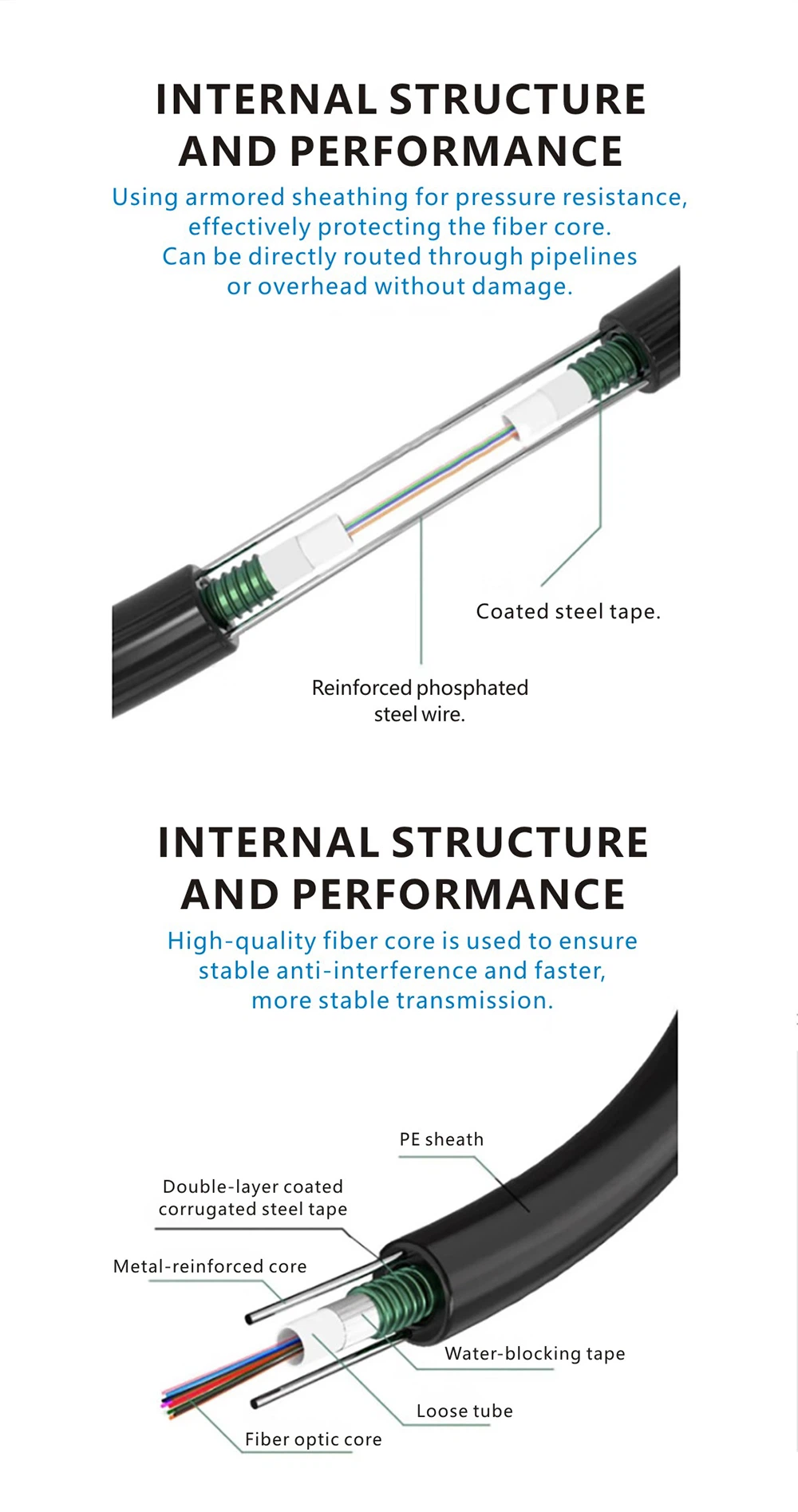 INTERNAL STRUCTURE AND PERFORMANCE

Using armored sheathing for pressure resistance, effectively protecting the fiber core. Can be directly routed through pipelines or overhead without damage.

Coated steel tape.

Reinforced phosphated steel wire.

INTERNAL STRUCTURE AND PERFORMANCE

High-quality fiber core is used to ensure stable anti-interference and faster, more stable transmission.

PE sheath

Double-layer coated corrugated steel tape

Metal-reinforced core

Water-blocking tape

Loose tube

Fiber optic core