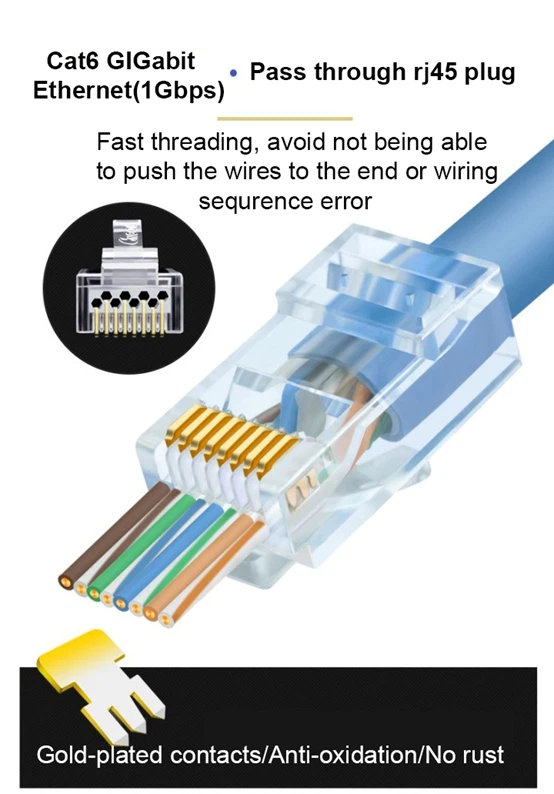 Cat6 GIGabit Ethernet(1Gbps)

• Pass through rj45 plug

Fast threading, avoid not being able to push the wires to the end or wiring sequrence error

Gold-plated contacts/Anti-oxidation/No rust