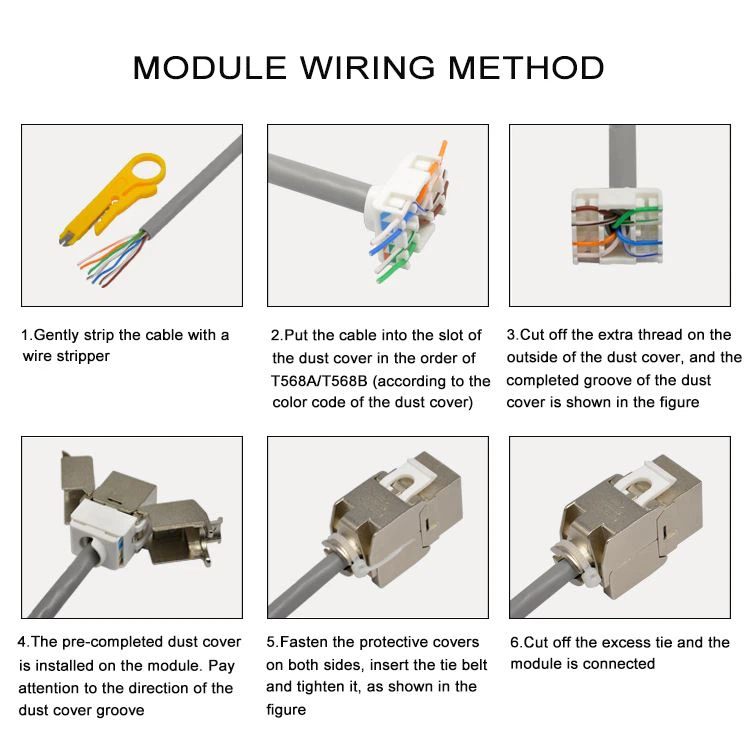 MODULE WIRING METHOD

1.Gently strip the cable with a wire stripper

2.Put the cable into the slot of the dust cover in the order of T568A/T568B (according to the color code of the dust cover)

3.Cut off the extra thread on the outside of the dust cover, and the completed groove of the dust cover is shown in the figure

4.The pre-completed dust cover is installed on the module. Pay attention to the direction of the dust cover groove

5.Fasten the protective covers on both sides, insert the tie belt and tighten it, as shown in the figure

6.Cut off the excess tie and the module is connected